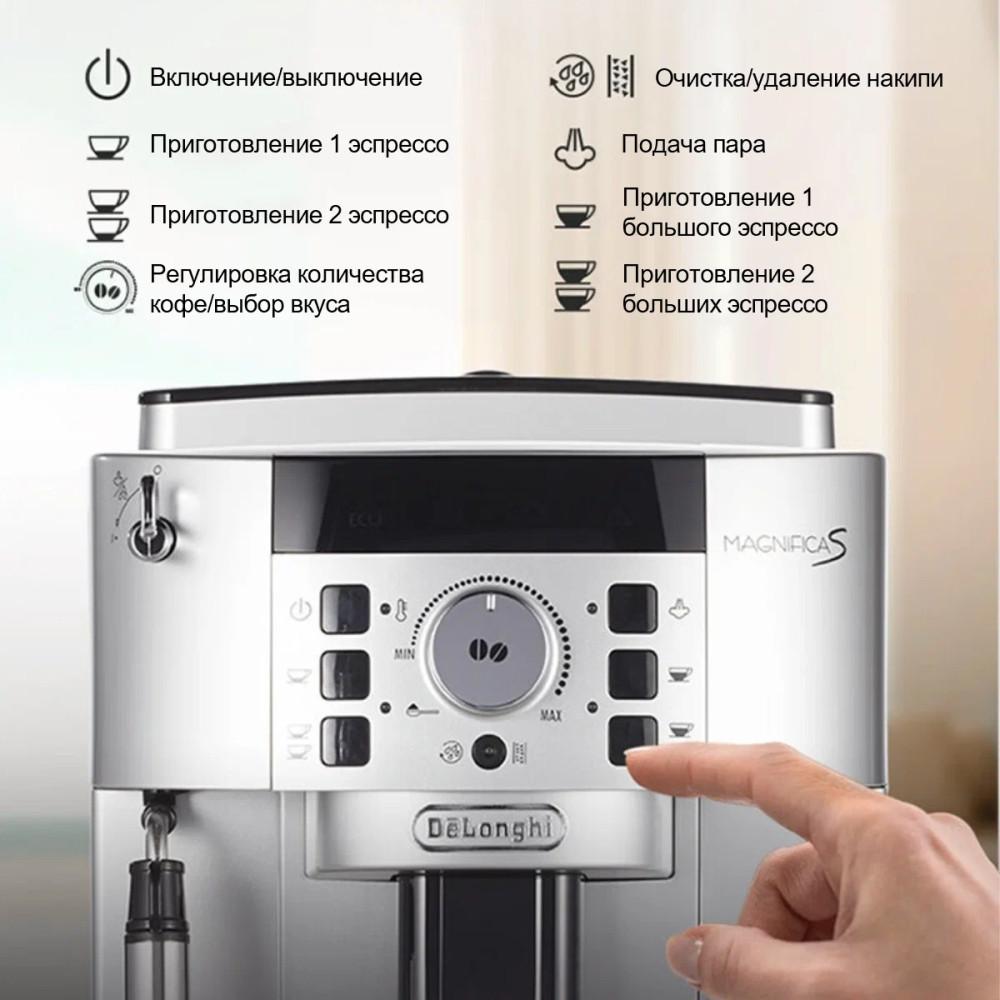 Включение/выключение

Приготовление 1 эспрессо

Приготовление 2 эспрессо

Регулировка количества кофе/выбор вкуса

Очистка/удаление накипи

Подача пара

Приготовление 1 большого эспрессо

Приготовление 2 больших эспрессо

MAGNIFICA S

MIN

MAX

DeLonghi